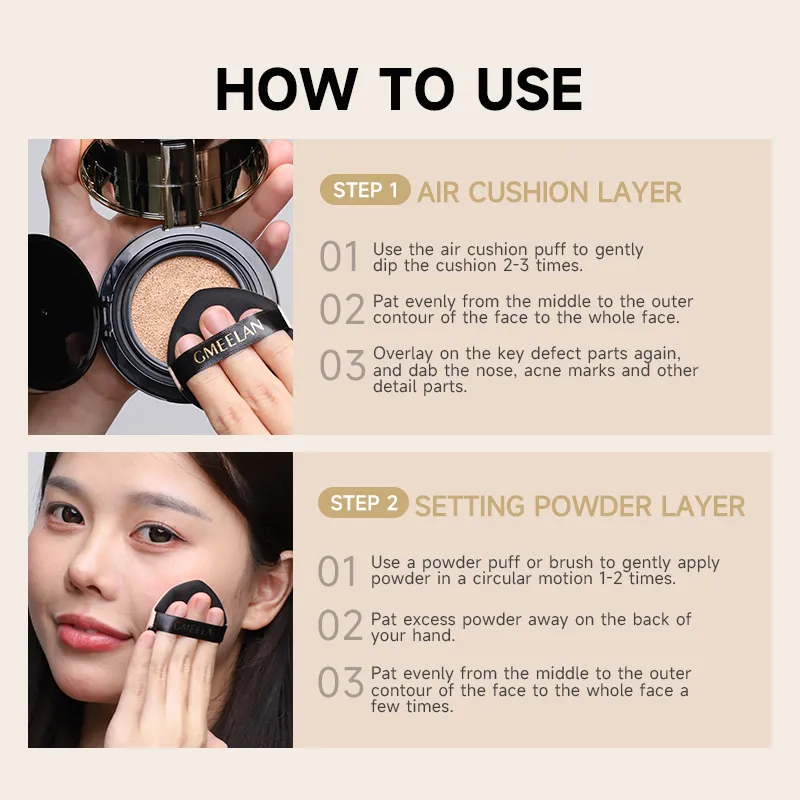 HOW TO USE

GMEELAN

STEP 1 AIR CUSHION LAYER

01 Use the air cushion puff to gently dip the cushion 2-3 times.

02 Pat evenly from the middle to the outer contour of the face to the whole face.

03 Overlay on the key defect parts again, and dab the nose, acne marks and other detail parts.

GMEELAN

STEP 2 SETTING POWDER LAYER

01 Use a powder puff or brush to gently apply powder in a circular motion 1-2 times.

02 Pat excess powder away on the back of your hand.

03 Pat evenly from the middle to the outer contour of the face to the whole face a few times.